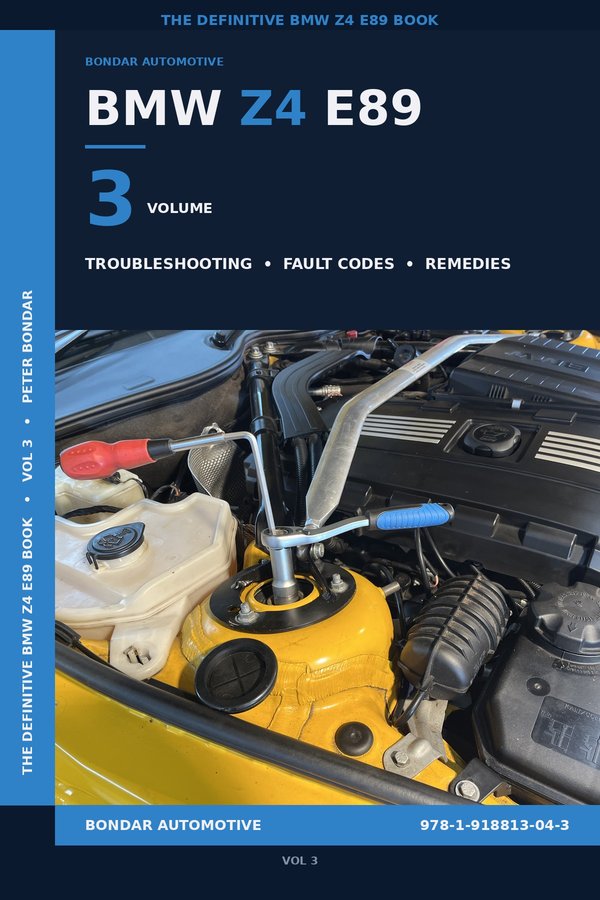 THE DEFINITIVE BMW Z4 E89 BOOK

BONDAR AUTOMOTIVE

BMW Z4 E89

3 VOLUME

TROUBLESHOOTING • FAULT CODES • REMEDIES

THE DEFINITIVE BMW Z4 E89 BOOK • VOL 3 • PETER BONDAR

BONDAR AUTOMOTIVE

978-1-918813-04-3

VOL 3